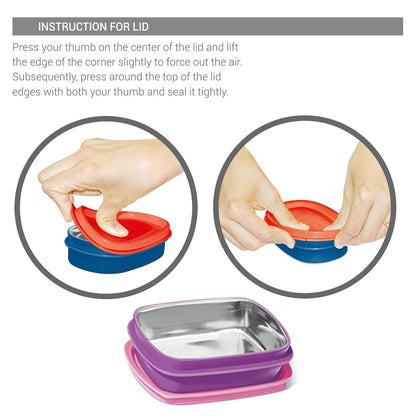 INSTRUCTION FOR LID

Press your thumb on the center of the lid and lift the edge of the corner slightly to force out the air. Subsequently, press around the top of the lid edges with both your thumb and seal it tightly.