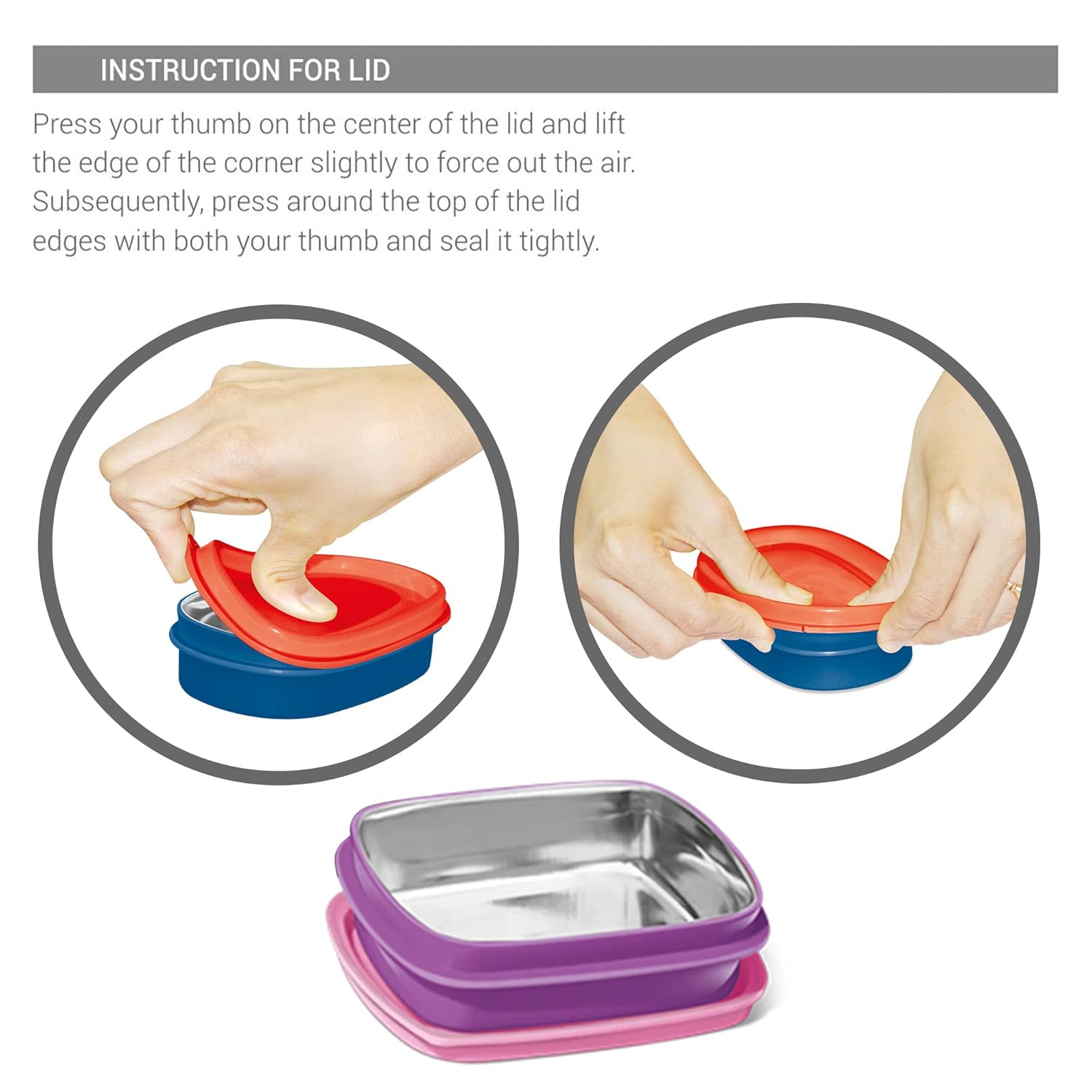 INSTRUCTION FOR LID

Press your thumb on the center of the lid and lift the edge of the corner slightly to force out the air. Subsequently, press around the top of the lid edges with both your thumb and seal it tightly.