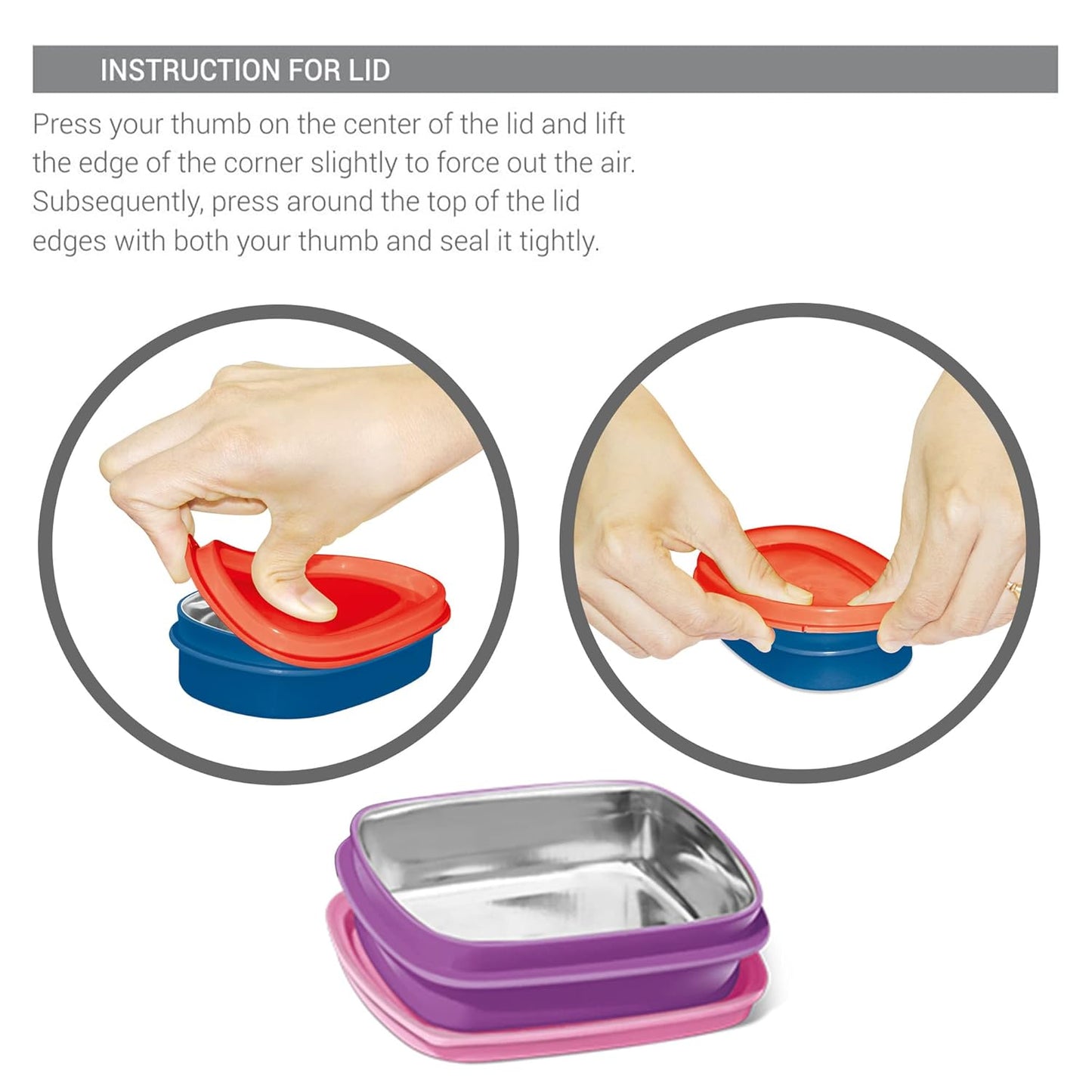 INSTRUCTION FOR LID

Press your thumb on the center of the lid and lift the edge of the corner slightly to force out the air. Subsequently, press around the top of the lid edges with both your thumb and seal it tightly.