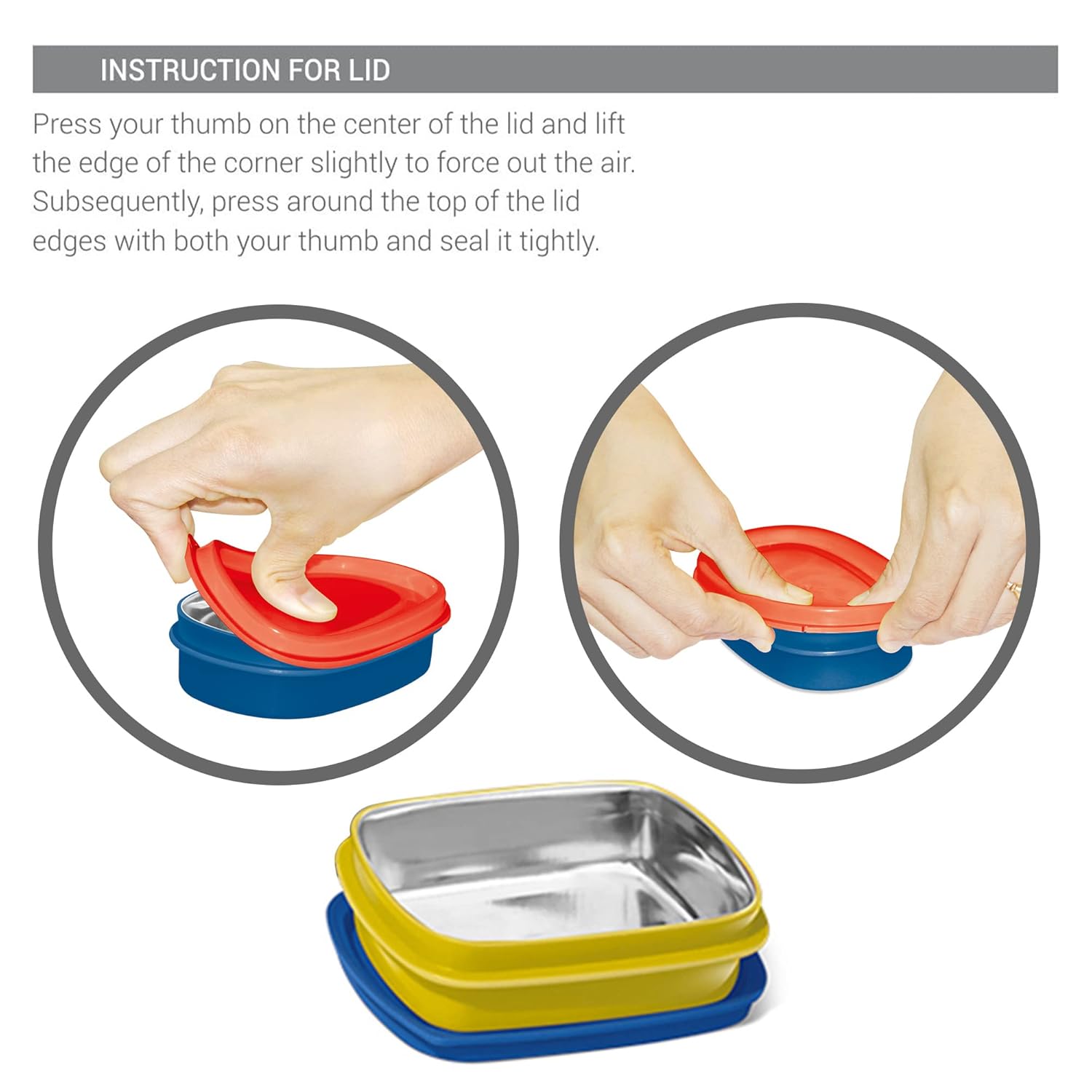 INSTRUCTION FOR LID

Press your thumb on the center of the lid and lift the edge of the corner slightly to force out the air. Subsequently, press around the top of the lid edges with both your thumb and seal it tightly.