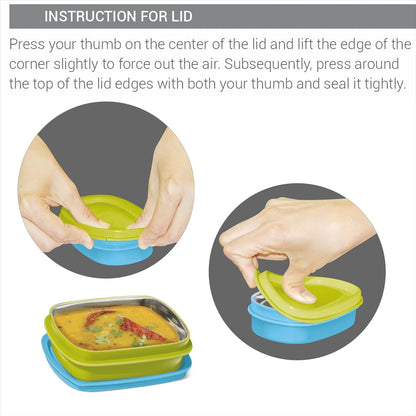 INSTRUCTION FOR LID

Press your thumb on the center of the lid and lift the edge of the corner slightly to force out the air. Subsequently, press around the top of the lid edges with both your thumb and seal it tightly.