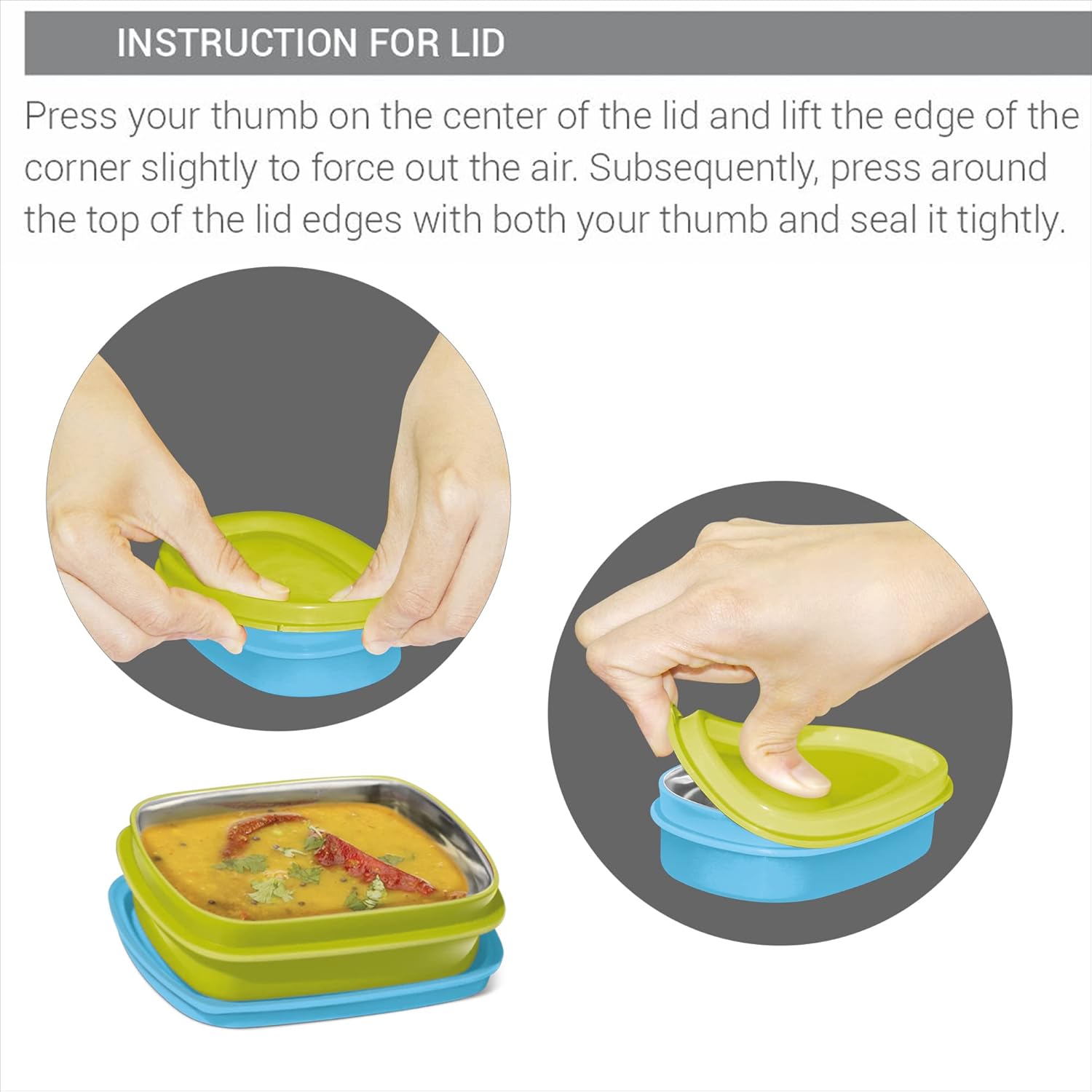 INSTRUCTION FOR LID

Press your thumb on the center of the lid and lift the edge of the corner slightly to force out the air. Subsequently, press around the top of the lid edges with both your thumb and seal it tightly.