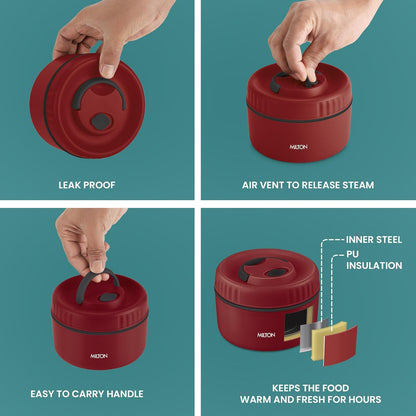 LEAK PROOF

MILTON

AIR VENT TO RELEASE STEAM

MILTON

EASY TO CARRY HANDLE

INNER STEEL

PU INSULATION

MILTON

KEEPS THE FOOD WARM AND FRESH FOR HOURS