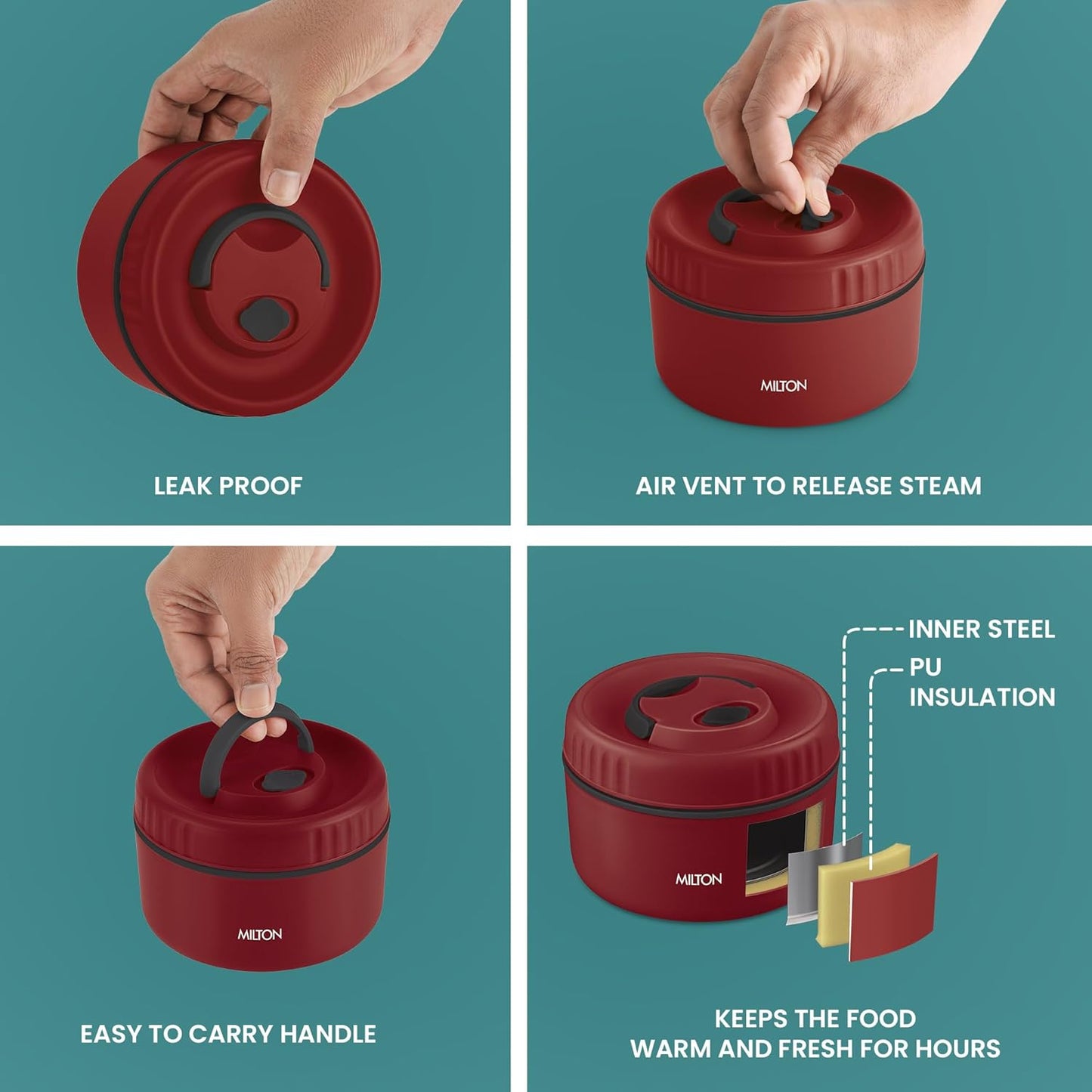 LEAK PROOF

MILTON

AIR VENT TO RELEASE STEAM

MILTON

EASY TO CARRY HANDLE

INNER STEEL

PU INSULATION

MILTON

KEEPS THE FOOD WARM AND FRESH FOR HOURS