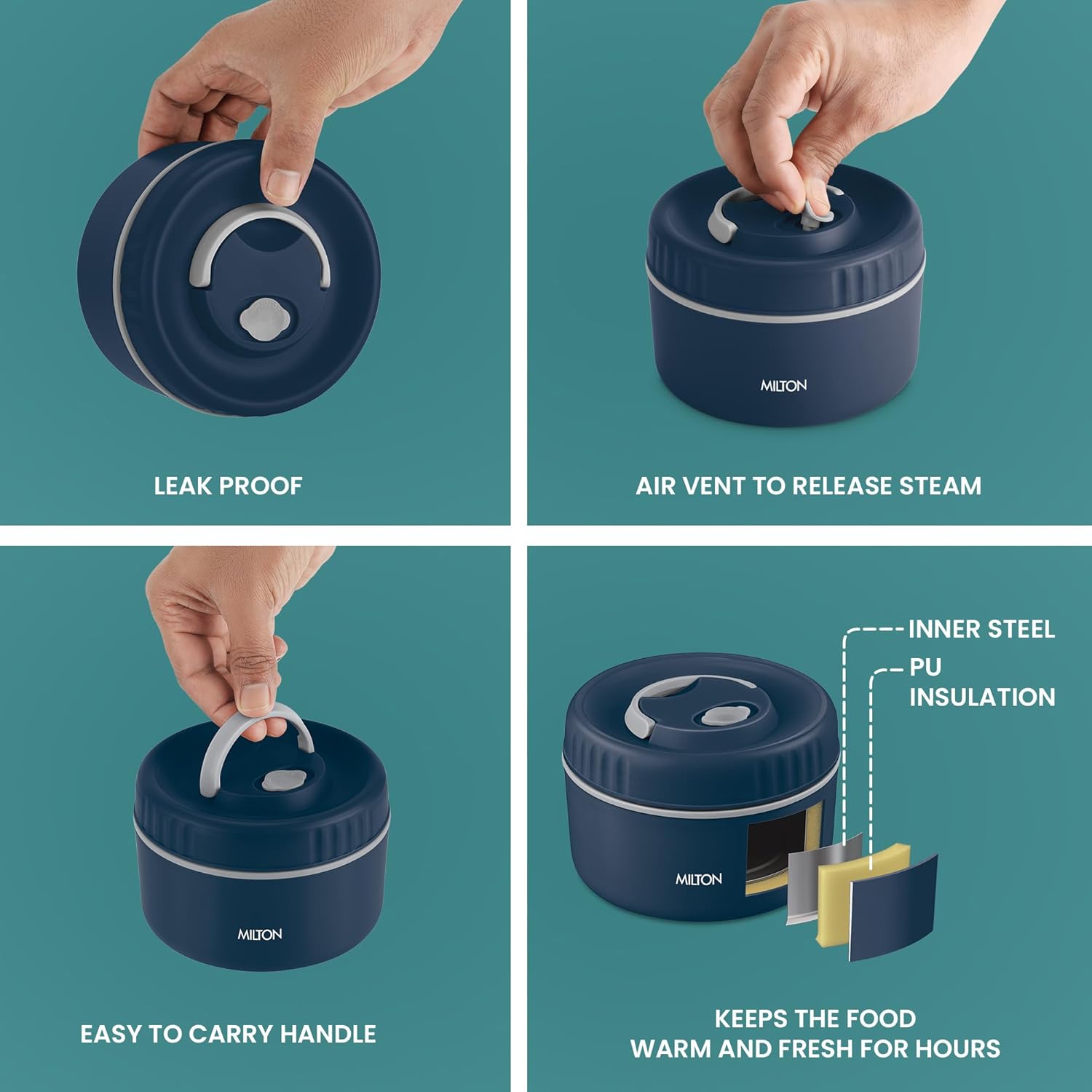 LEAK PROOF

MILTON

AIR VENT TO RELEASE STEAM

MILTON

EASY TO CARRY HANDLE

INNER STEEL

PU INSULATION

MILTON

KEEPS THE FOOD WARM AND FRESH FOR HOURS