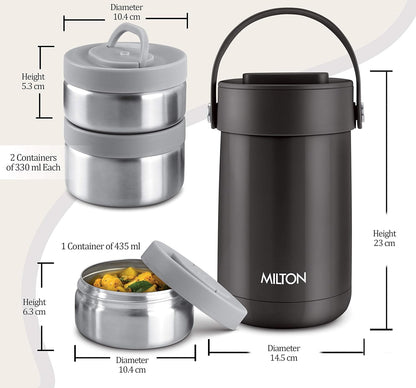 Diameter
10.4 cm

Height
5.3 cm

2 Containers
of 330 ml Each

1 Container of 435 ml

Height
6.3 cm

Diameter
10.4 cm

MILTON

Height
23 cm

Diameter
14.5 cm