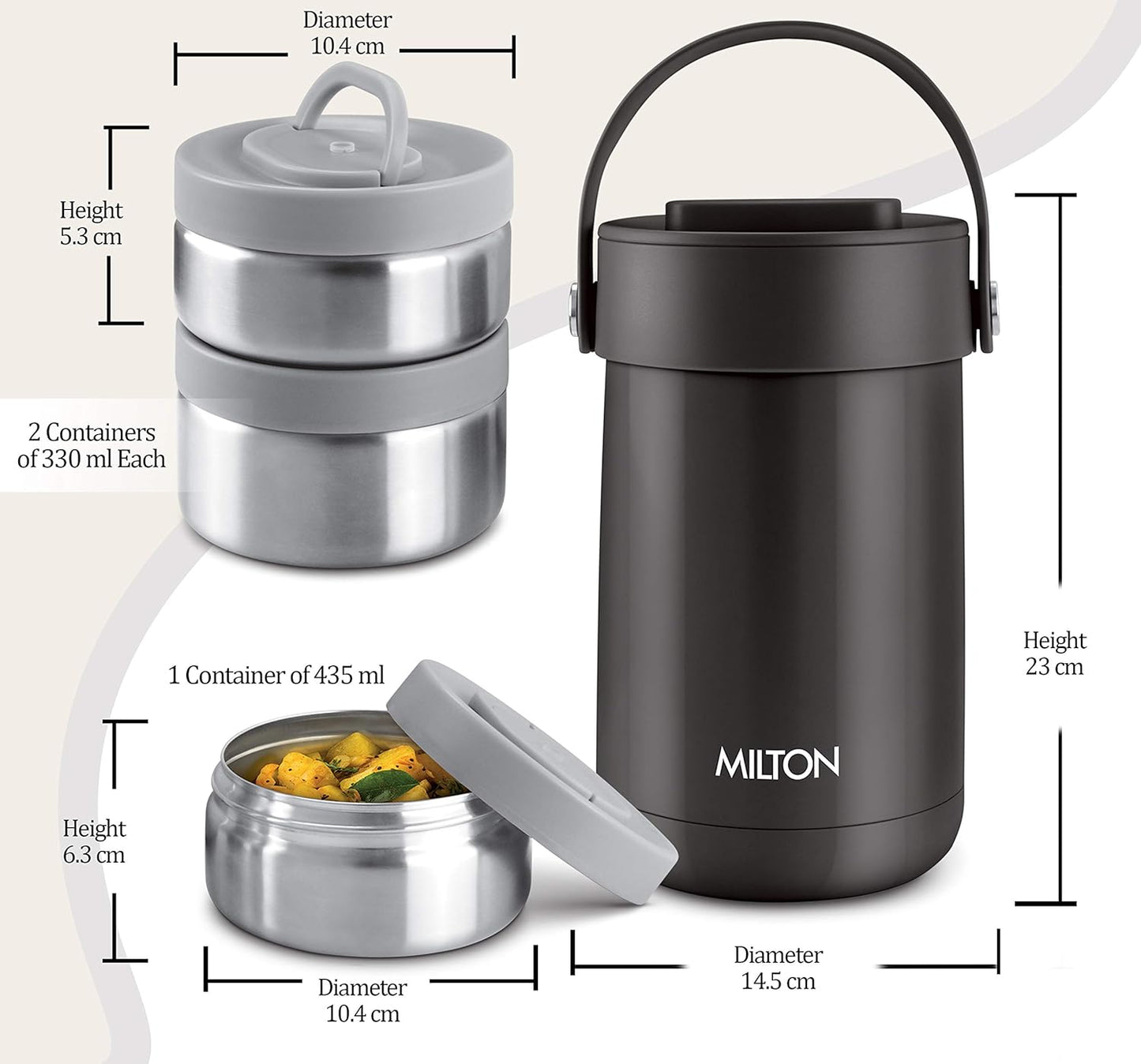 Diameter
10.4 cm

Height
5.3 cm

2 Containers
of 330 ml Each

1 Container of 435 ml

Height
6.3 cm

Diameter
10.4 cm

MILTON

Height
23 cm

Diameter
14.5 cm