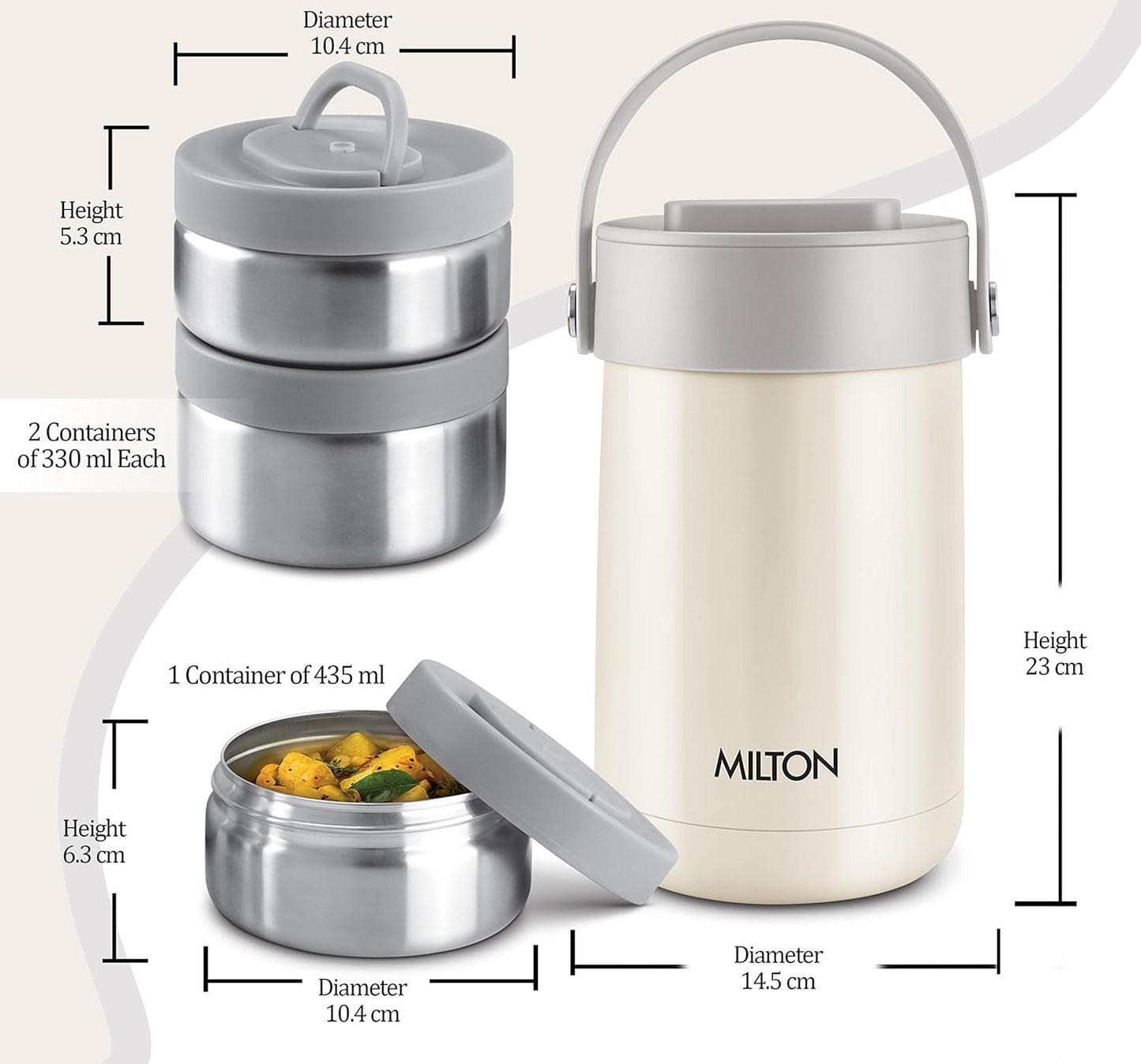 Diameter
10.4 cm

Height
5.3 cm

2 Containers
of 330 ml Each

1 Container of 435 ml

Height
6.3 cm

Diameter
10.4 cm

MILTON

Height
23 cm

Diameter
14.5 cm