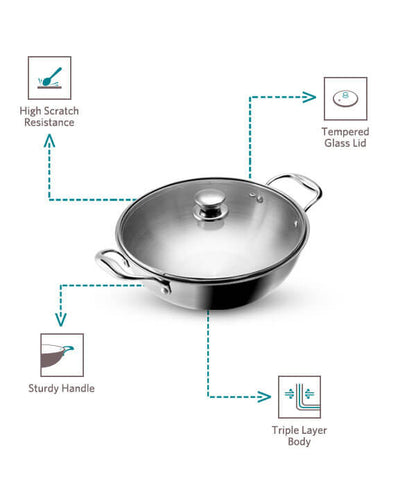 High Scratch Resistance

Tempered Glass Lid

Sturdy Handle

Triple Layer Body