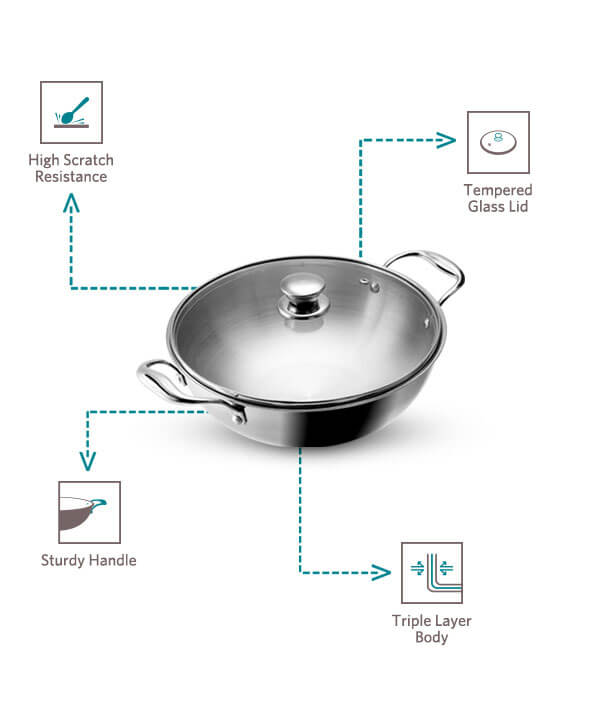 High Scratch Resistance

Tempered Glass Lid

Sturdy Handle

Triple Layer Body